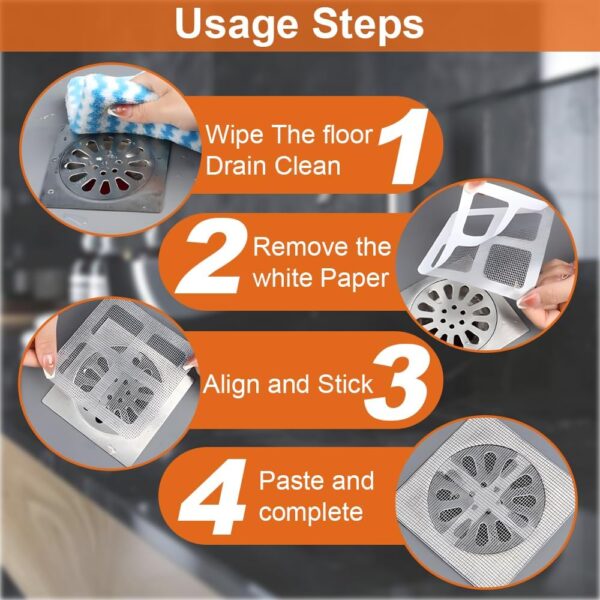 Usage Steps

Wipe The floor Drain Clean 1

2 Remove the white Paper

Align and Stick 3

4 Paste and complete